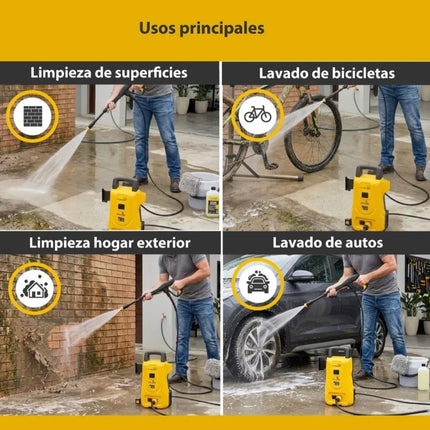 Usos principales

Limpieza de superficies

Lavado de bicicletas

Limpieza hogar exterior

Lavado de autos