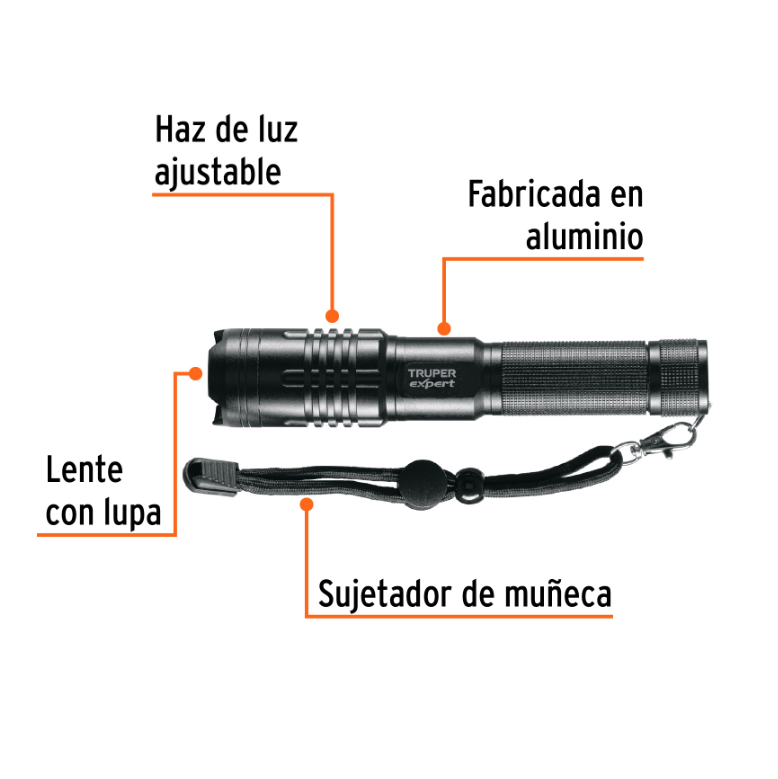 Haz de luz ajustable

Fabricada en aluminio

TRUPER
expert

Lente con lupa

Sujetador de muñeca