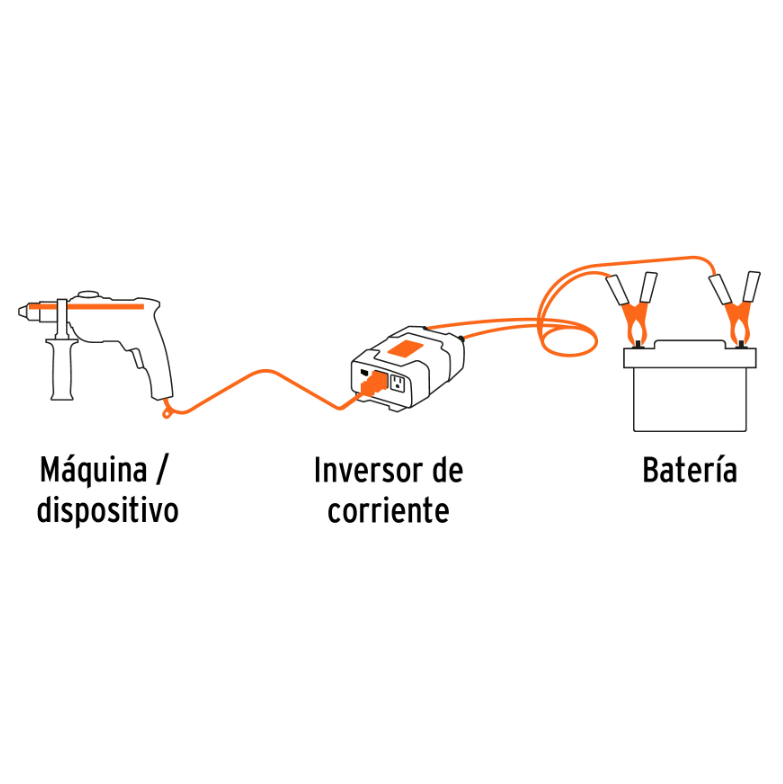 Máquina / dispositivo

Inversor de corriente

Batería