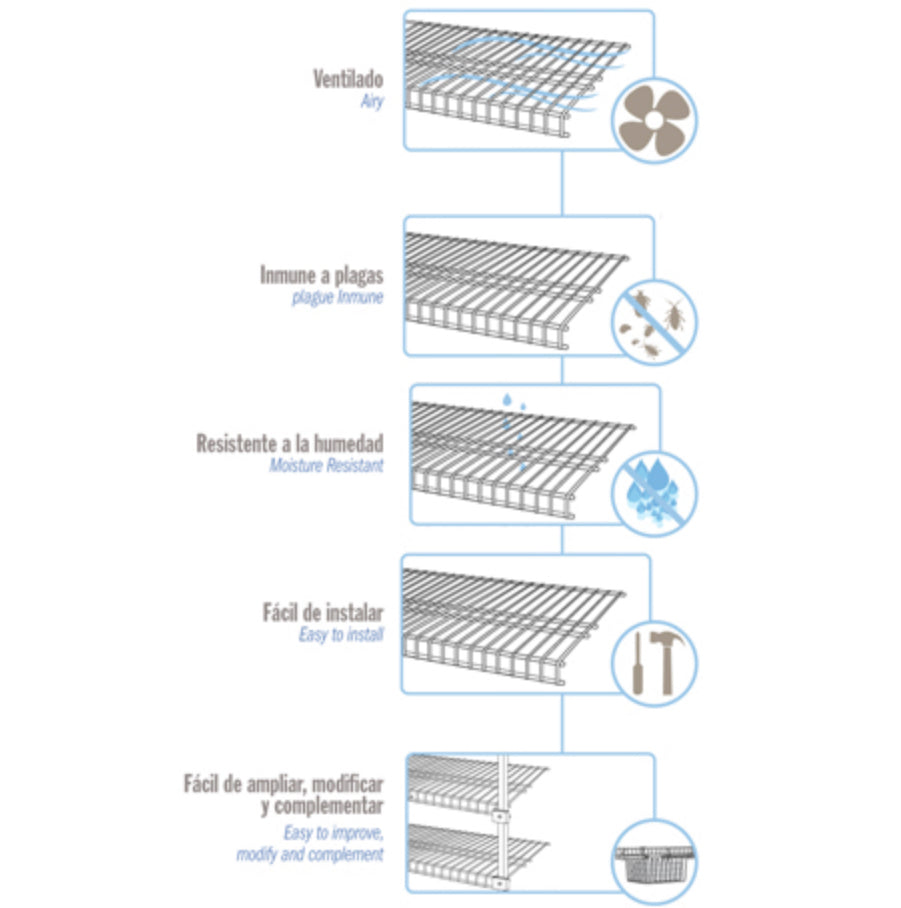 Ventilado
Airy

Inmune a plagas
plague Inmune

Resistente a la humedad
Moisture Resistant

Fácil de instalar
Easy to install

Fácil de ampliar, modificar y complementar
Easy to improve, modify and complement