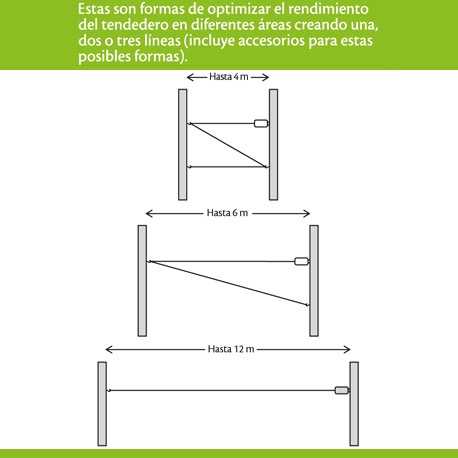 Estas son formas de optimizar el rendimiento del tendedero en diferentes áreas creando una, dos o tres líneas (incluye accesorios para estas posibles formas).

Hasta 4 m

Hasta 6 m

Hasta 12 m